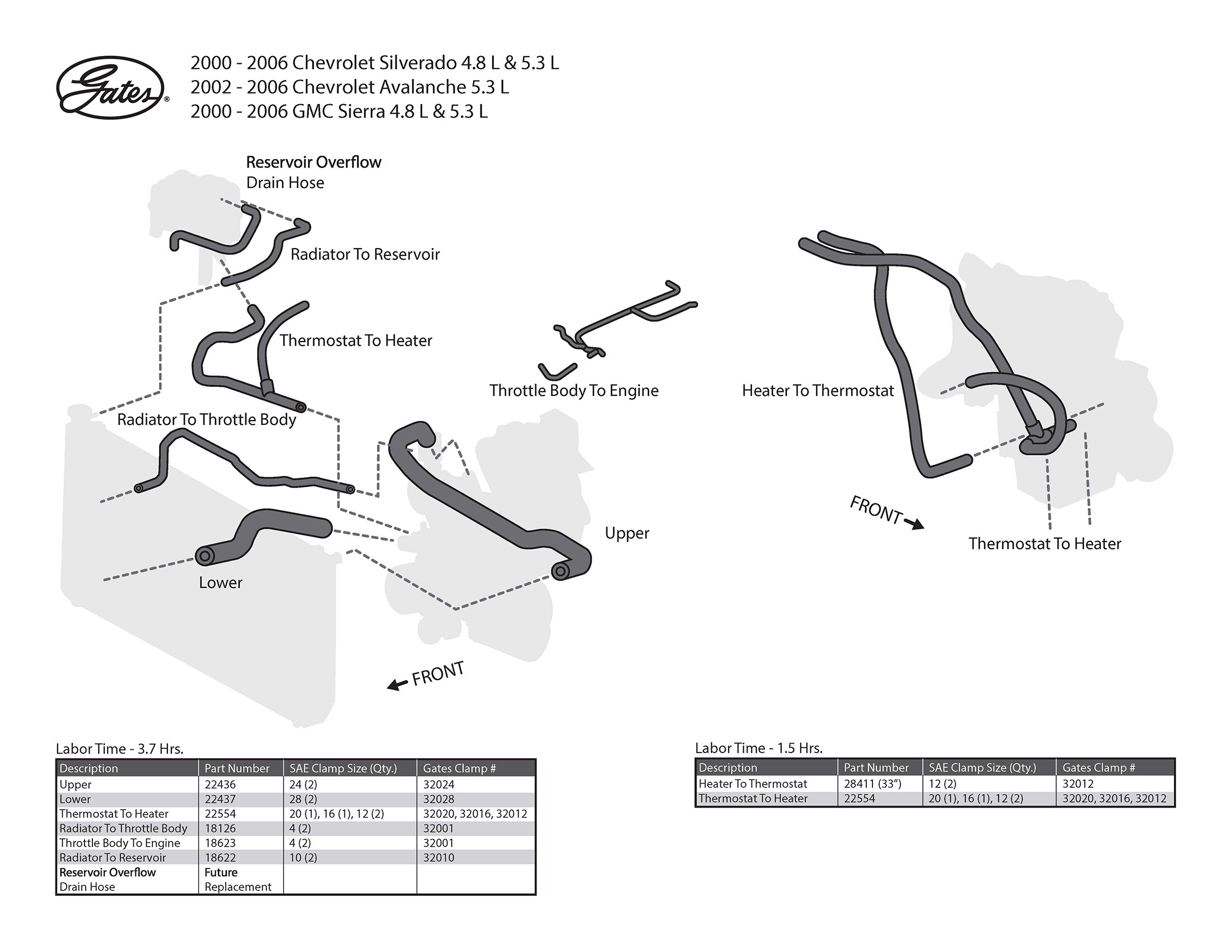 Gates®

2000 - 2006 Chevrolet Silverado 4.8 L & 5.3 L
2002 - 2006 Chevrolet Avalanche 5.3 L
2000 - 2006 GMC Sierra 4.8 L & 5.3 L

Reservoir Overflow
Drain Hose

Radiator To Reservoir

Thermostat To Heater

Radiator To Throttle Body

Throttle Body To Engine

Upper

Lower

FRONT

Heater To Thermostat

FRONT

Thermostat To Heater

Labor Time - 3.7 Hrs.

| Description | Part Number | SAE Clamp Size (Qty.) | Gates Clamp # |
|---|---|---|---|
| Upper | 22436 | 24 (2) | 32024 |
| Lower | 22437 | 28 (2) | 32028 |
| Thermostat To Heater | 22554 | 20 (1), 16 (1), 12 (2) | 32020, 32016, 32012 |
| Radiator To Throttle Body | 18126 | 4 (2) | 32001 |
| Throttle Body To Engine | 18623 | 4 (2) | 32001 |
| Radiator To Reservoir | 18622 | 10 (2) | 32010 |
| Reservoir Overflow Drain Hose | Future Replacement | | |

Labor Time - 1.5 Hrs.

| Description | Part Number | SAE Clamp Size (Qty.) | Gates Clamp # |
|---|---|---|---|
| Heater To Thermostat | 28411 (33") | 12 (2) | 32012 |
| Thermostat To Heater | 22554 | 20 (1), 16 (1), 12 (2) | 32020, 32016, 32012 |