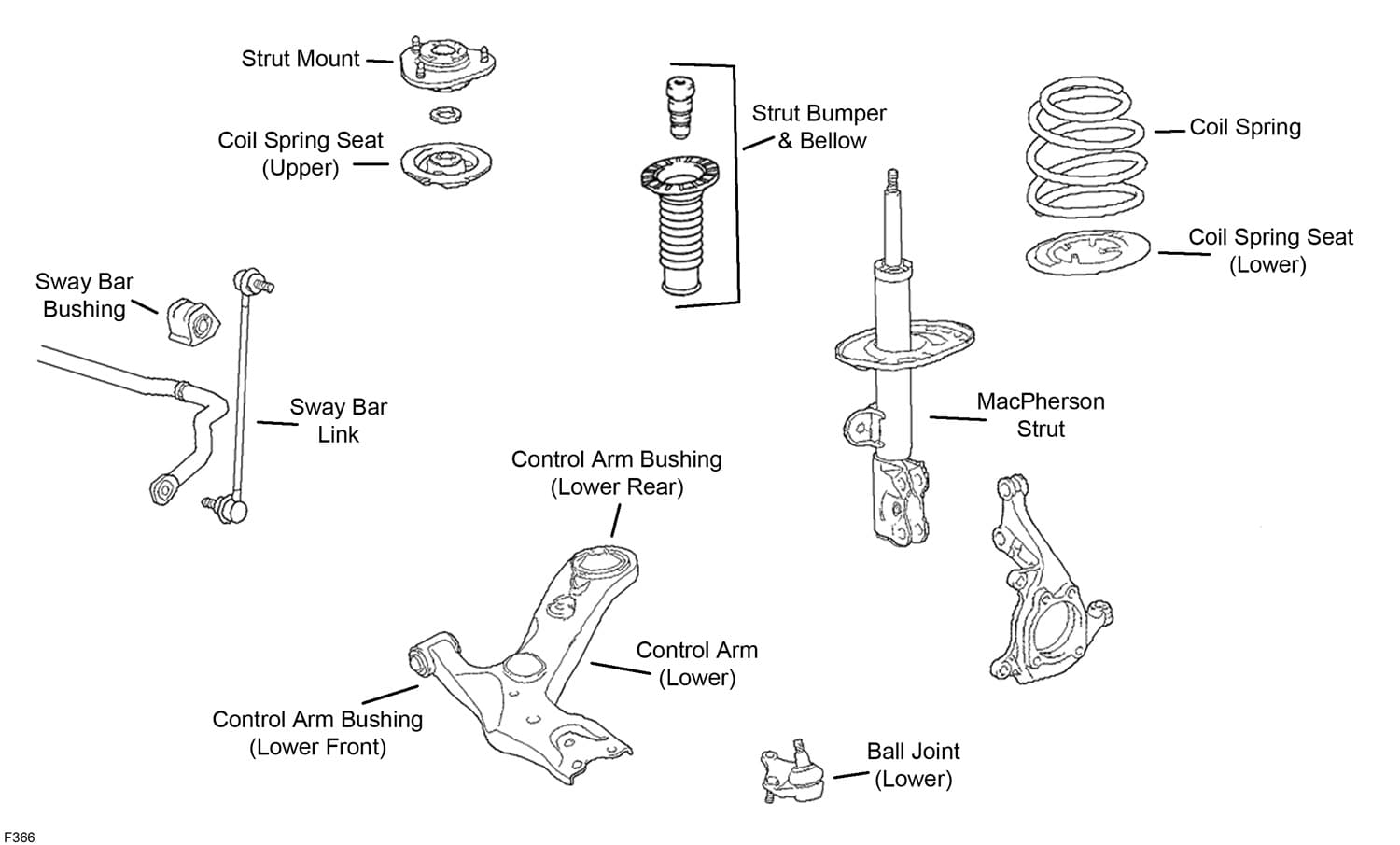 Strut Mount

Coil Spring Seat (Upper)

Strut Bumper & Bellow

Coil Spring

Coil Spring Seat (Lower)

Sway Bar Bushing

Sway Bar Link

MacPherson Strut

Control Arm Bushing (Lower Rear)

Control Arm (Lower)

Control Arm Bushing (Lower Front)

Ball Joint (Lower)

F366