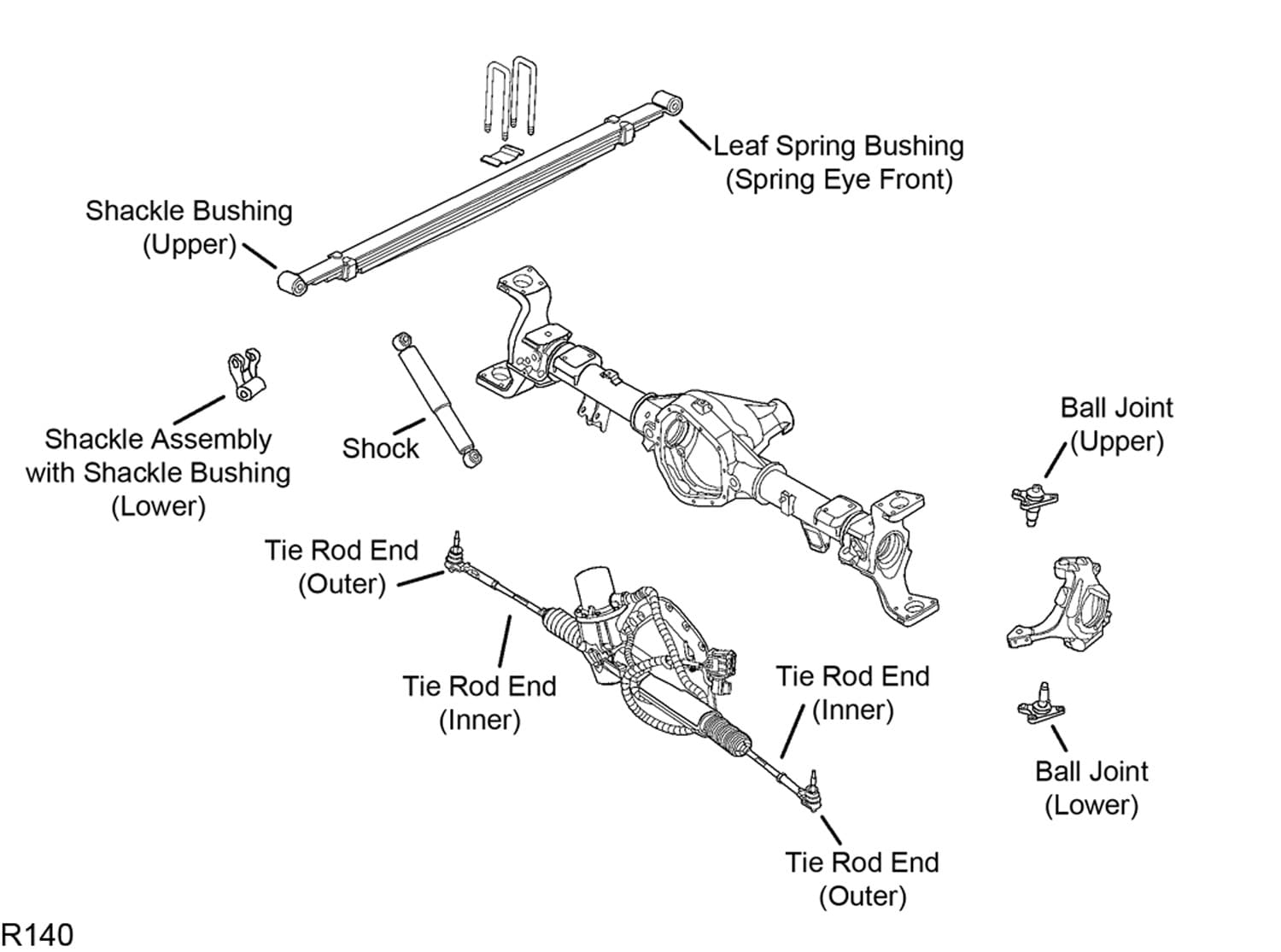 Leaf Spring Bushing
(Spring Eye Front)

Shackle Bushing
(Upper)

Shackle Assembly
with Shackle Bushing
(Lower)

Shock

Ball Joint
(Upper)

Tie Rod End
(Outer)

Tie Rod End
(Inner)

Tie Rod End
(Inner)

Ball Joint
(Lower)

Tie Rod End
(Outer)

R140