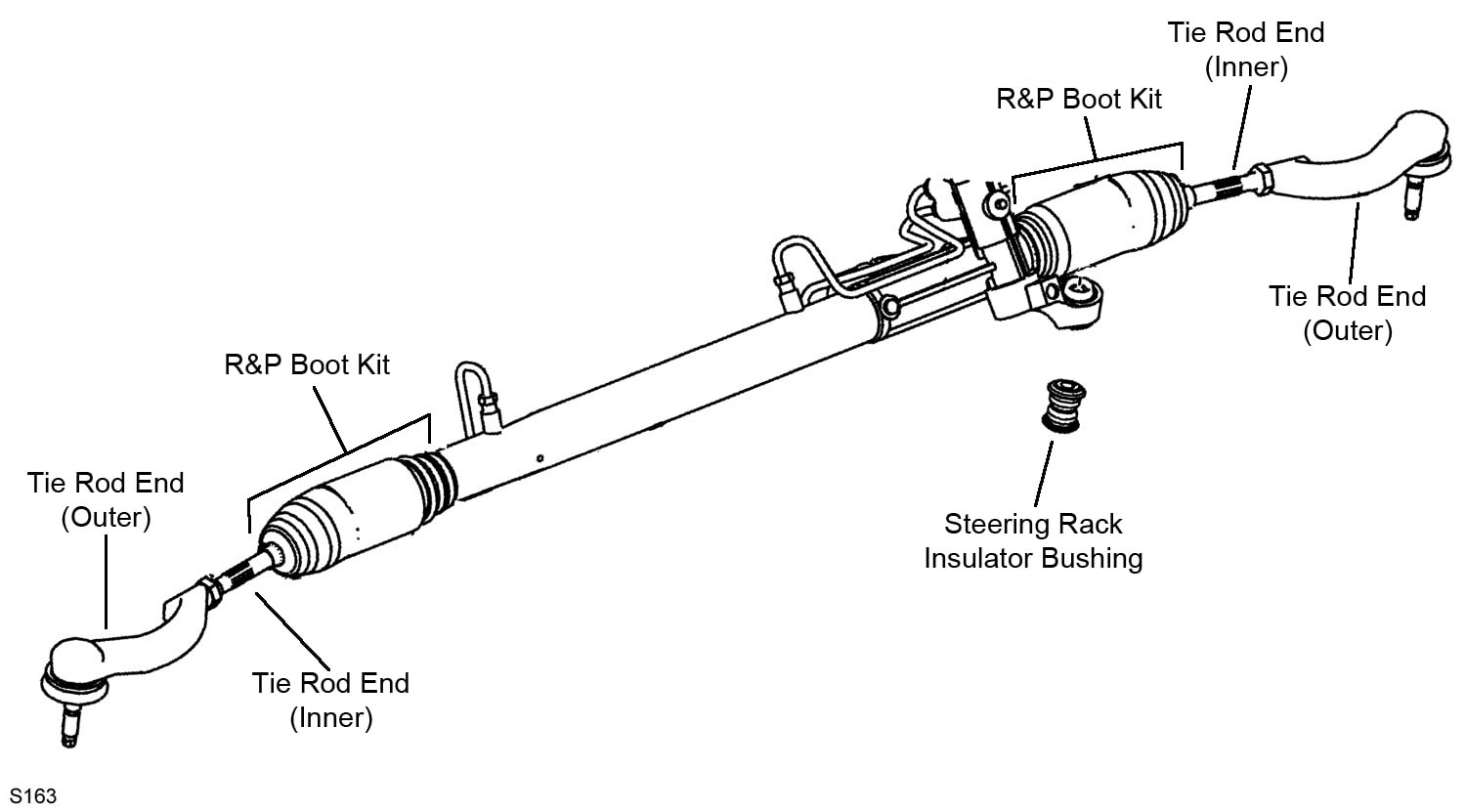 Tie Rod End (Inner)

R&P Boot Kit

Tie Rod End (Outer)

R&P Boot Kit

Tie Rod End (Outer)

Steering Rack Insulator Bushing

Tie Rod End (Inner)

S163