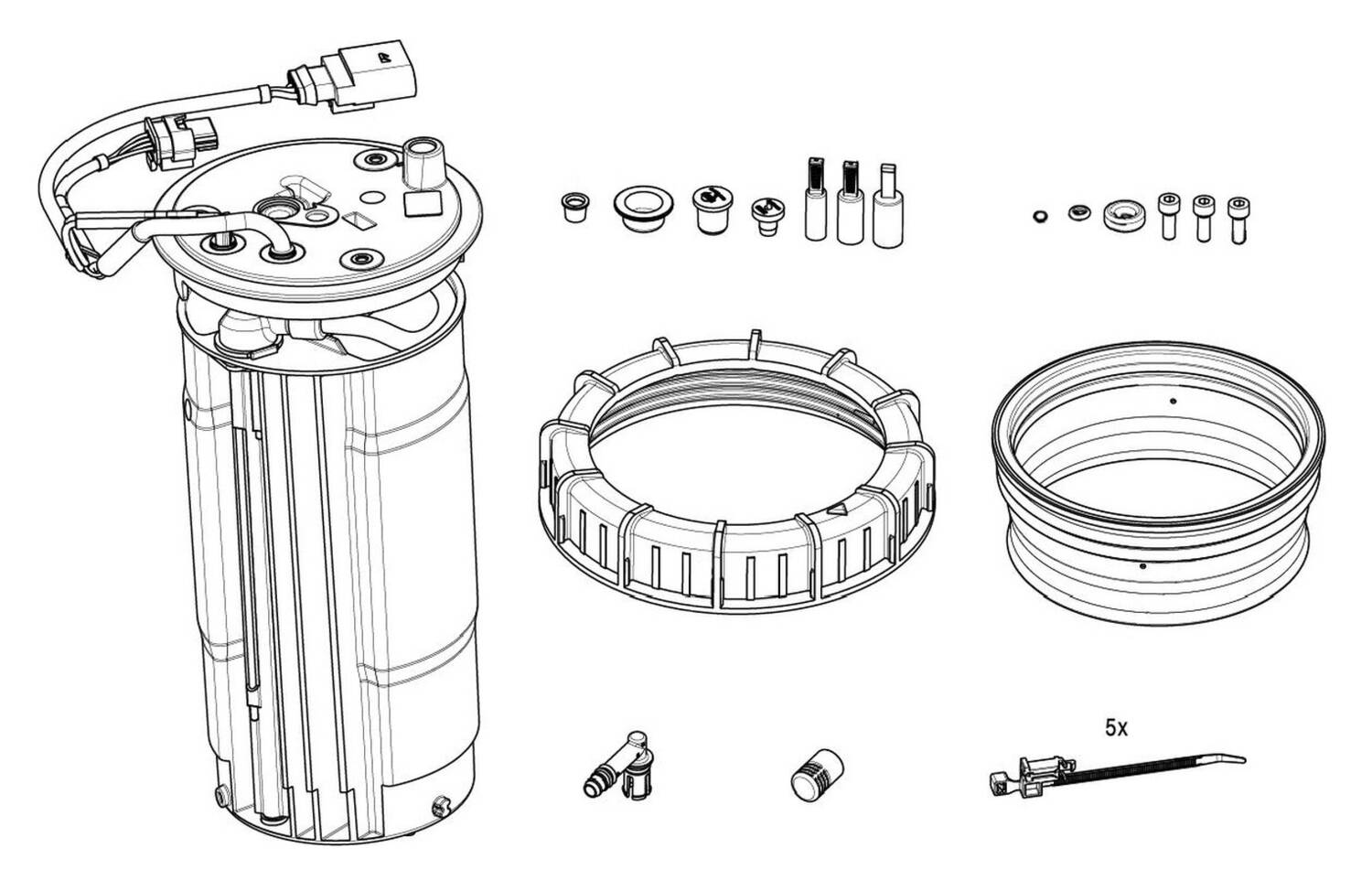 5x