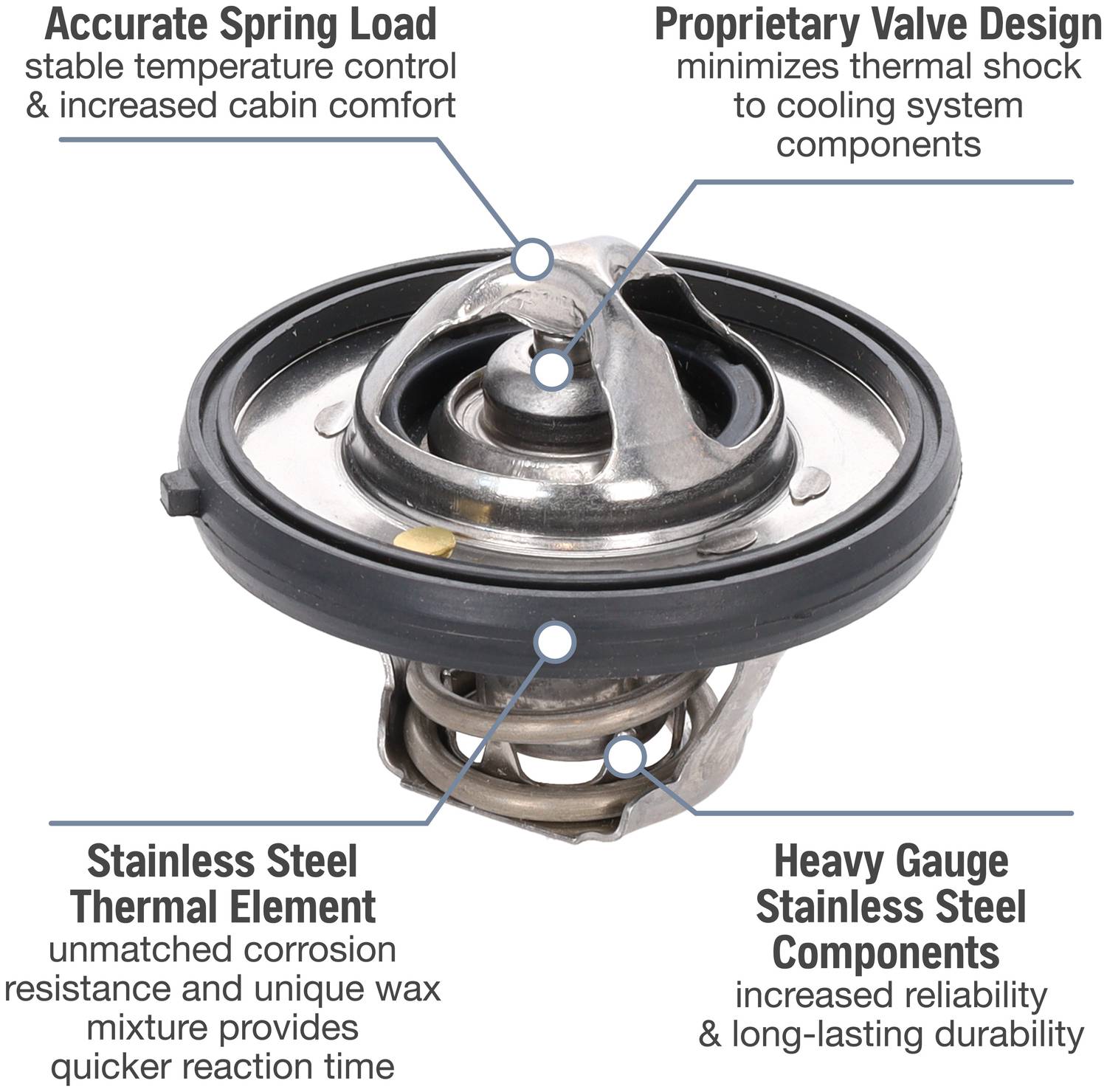 Accurate Spring Load
stable temperature control & increased cabin comfort

Proprietary Valve Design
minimizes thermal shock to cooling system components

Stainless Steel Thermal Element
unmatched corrosion resistance and unique wax mixture provides quicker reaction time

Heavy Gauge Stainless Steel Components
increased reliability & long-lasting durability