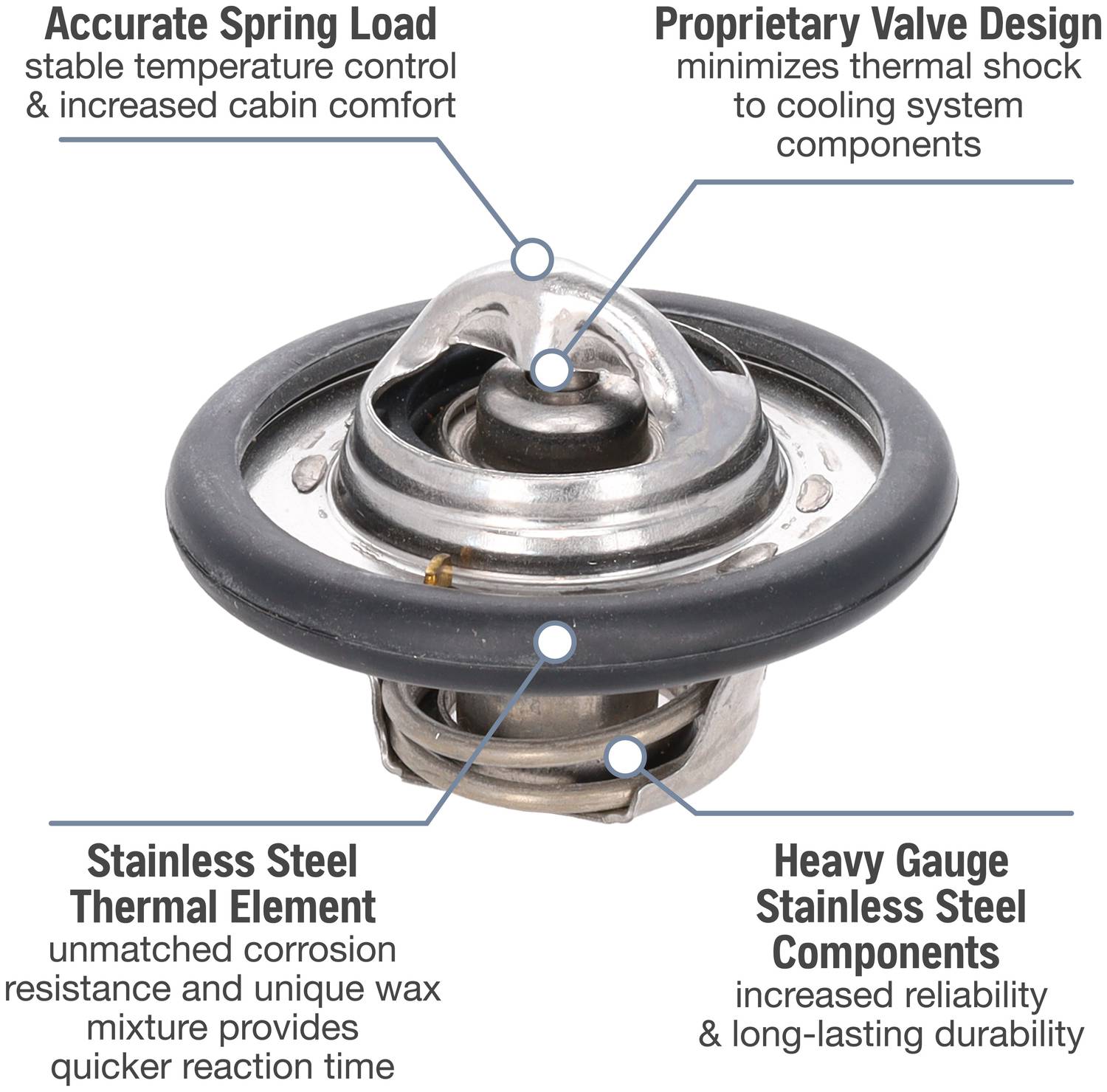 Accurate Spring Load
stable temperature control & increased cabin comfort

Proprietary Valve Design
minimizes thermal shock to cooling system components

Stainless Steel Thermal Element
unmatched corrosion resistance and unique wax mixture provides quicker reaction time

Heavy Gauge Stainless Steel Components
increased reliability & long-lasting durability