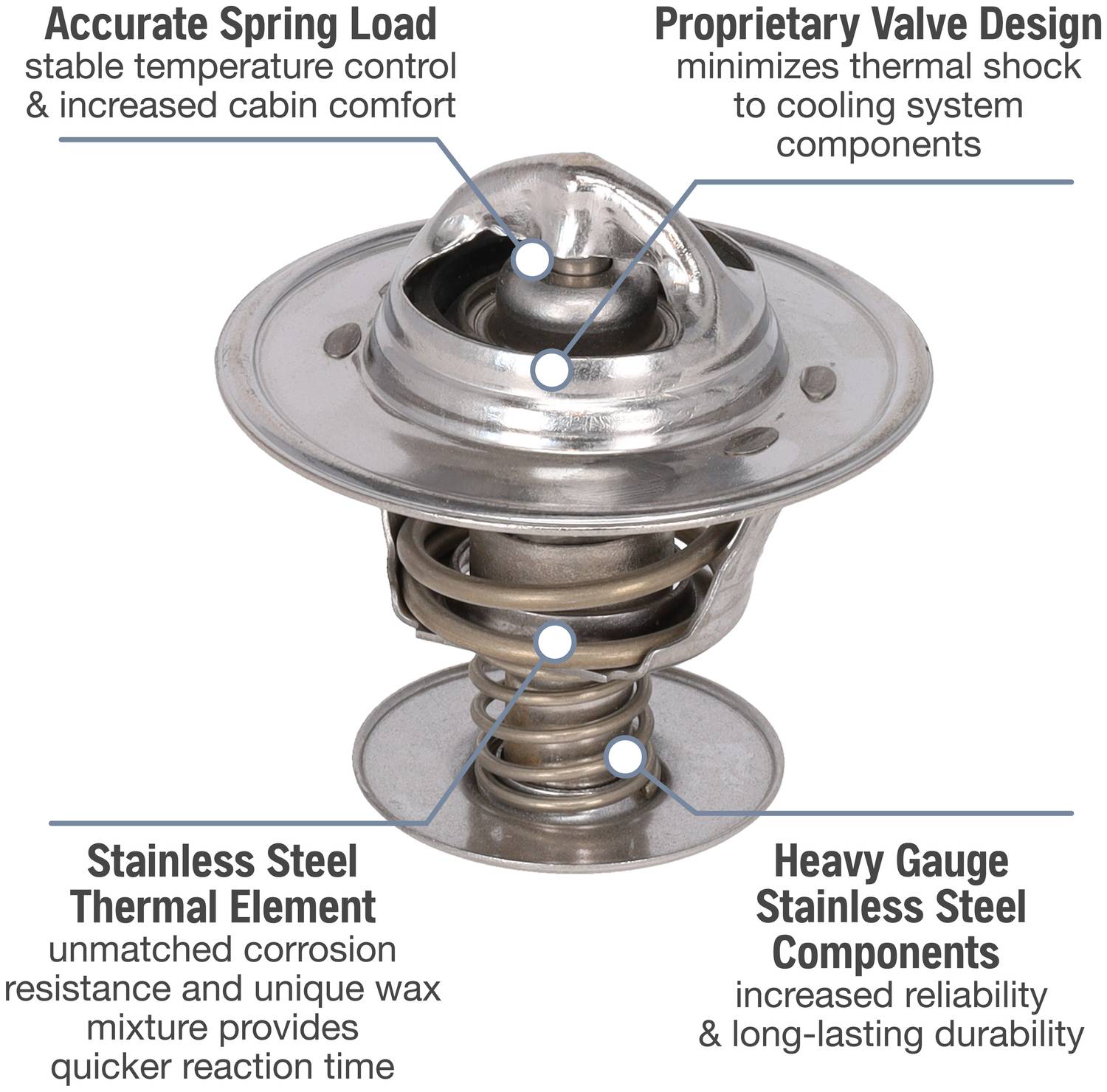 Accurate Spring Load
stable temperature control & increased cabin comfort

Proprietary Valve Design
minimizes thermal shock to cooling system components

Stainless Steel Thermal Element
unmatched corrosion resistance and unique wax mixture provides quicker reaction time

Heavy Gauge Stainless Steel Components
increased reliability & long-lasting durability