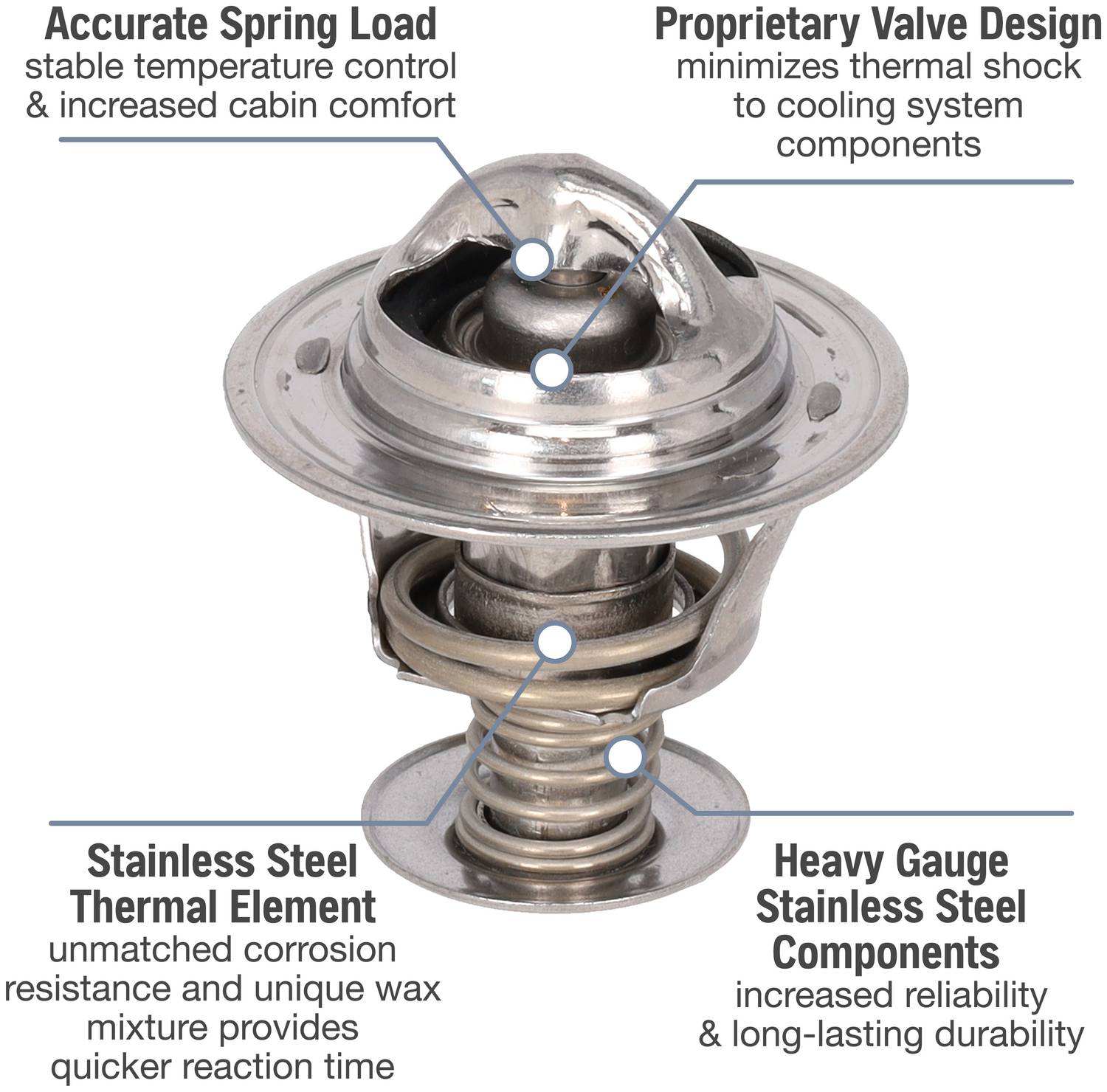 Accurate Spring Load
stable temperature control & increased cabin comfort

Proprietary Valve Design
minimizes thermal shock to cooling system components

Stainless Steel Thermal Element
unmatched corrosion resistance and unique wax mixture provides quicker reaction time

Heavy Gauge Stainless Steel Components
increased reliability & long-lasting durability