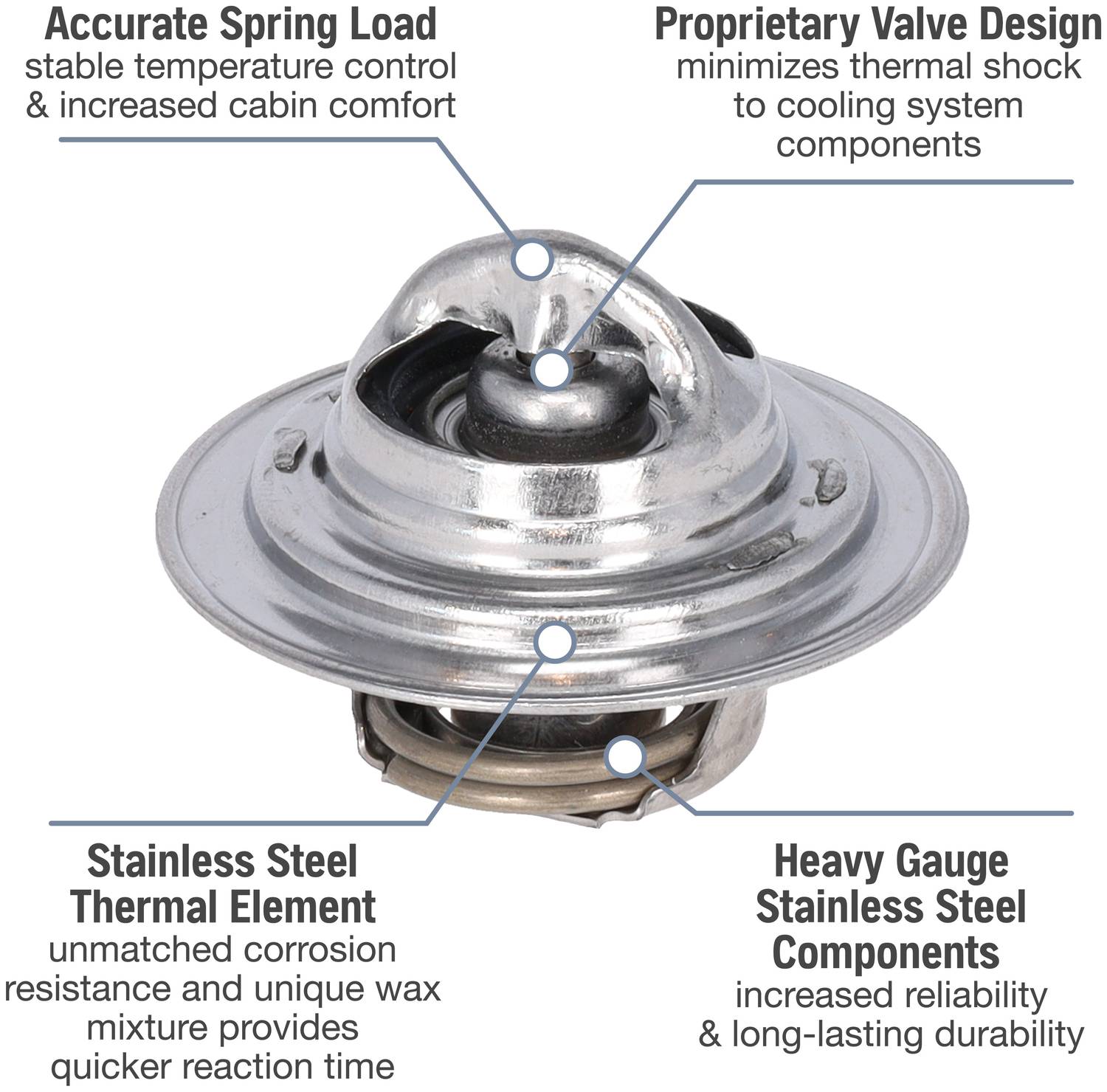 Accurate Spring Load
stable temperature control & increased cabin comfort

Proprietary Valve Design
minimizes thermal shock to cooling system components

Stainless Steel Thermal Element
unmatched corrosion resistance and unique wax mixture provides quicker reaction time

Heavy Gauge Stainless Steel Components
increased reliability & long-lasting durability