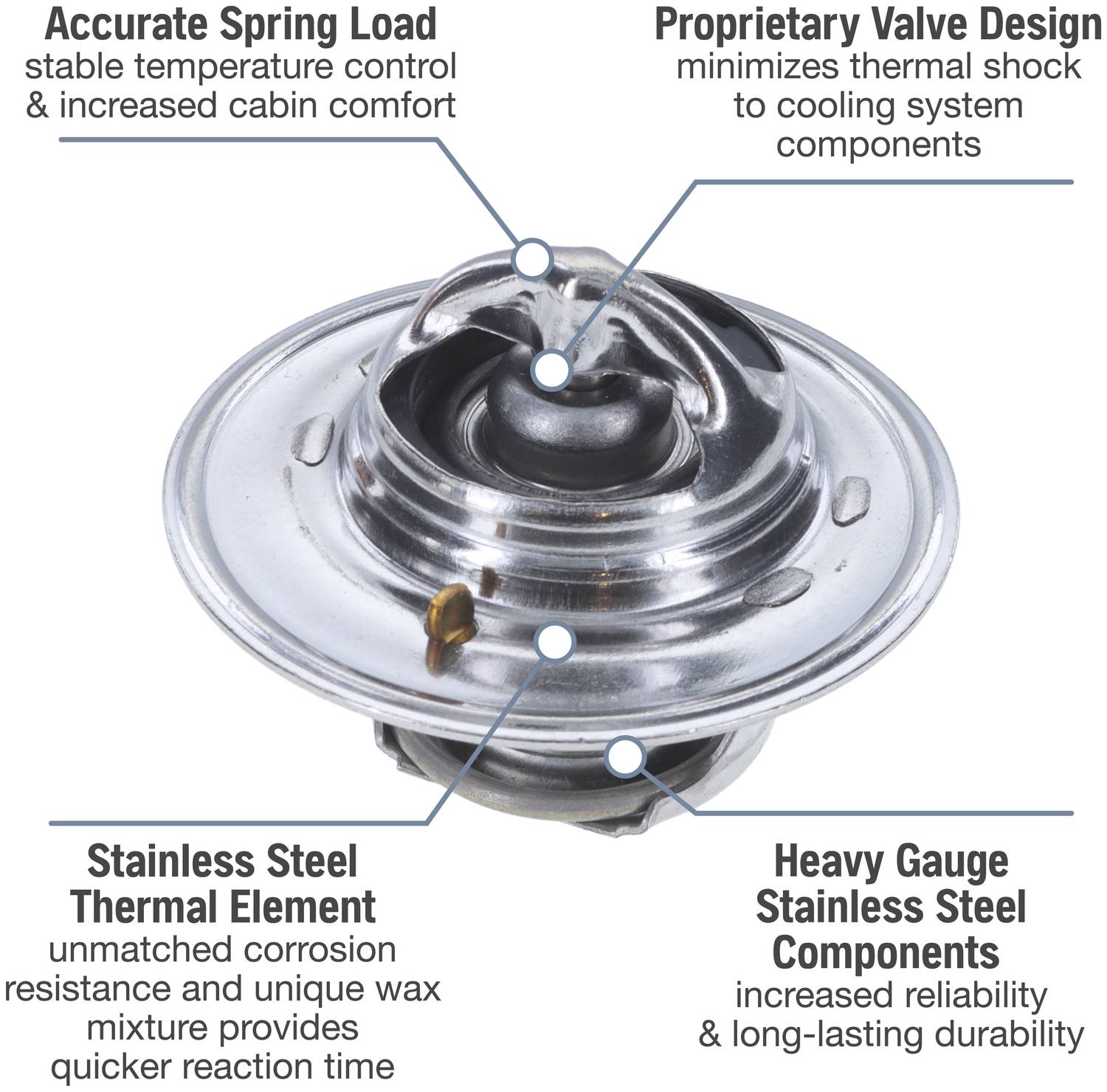 Accurate Spring Load
stable temperature control & increased cabin comfort

Proprietary Valve Design
minimizes thermal shock to cooling system components

Stainless Steel Thermal Element
unmatched corrosion resistance and unique wax mixture provides quicker reaction time

Heavy Gauge Stainless Steel Components
increased reliability & long-lasting durability