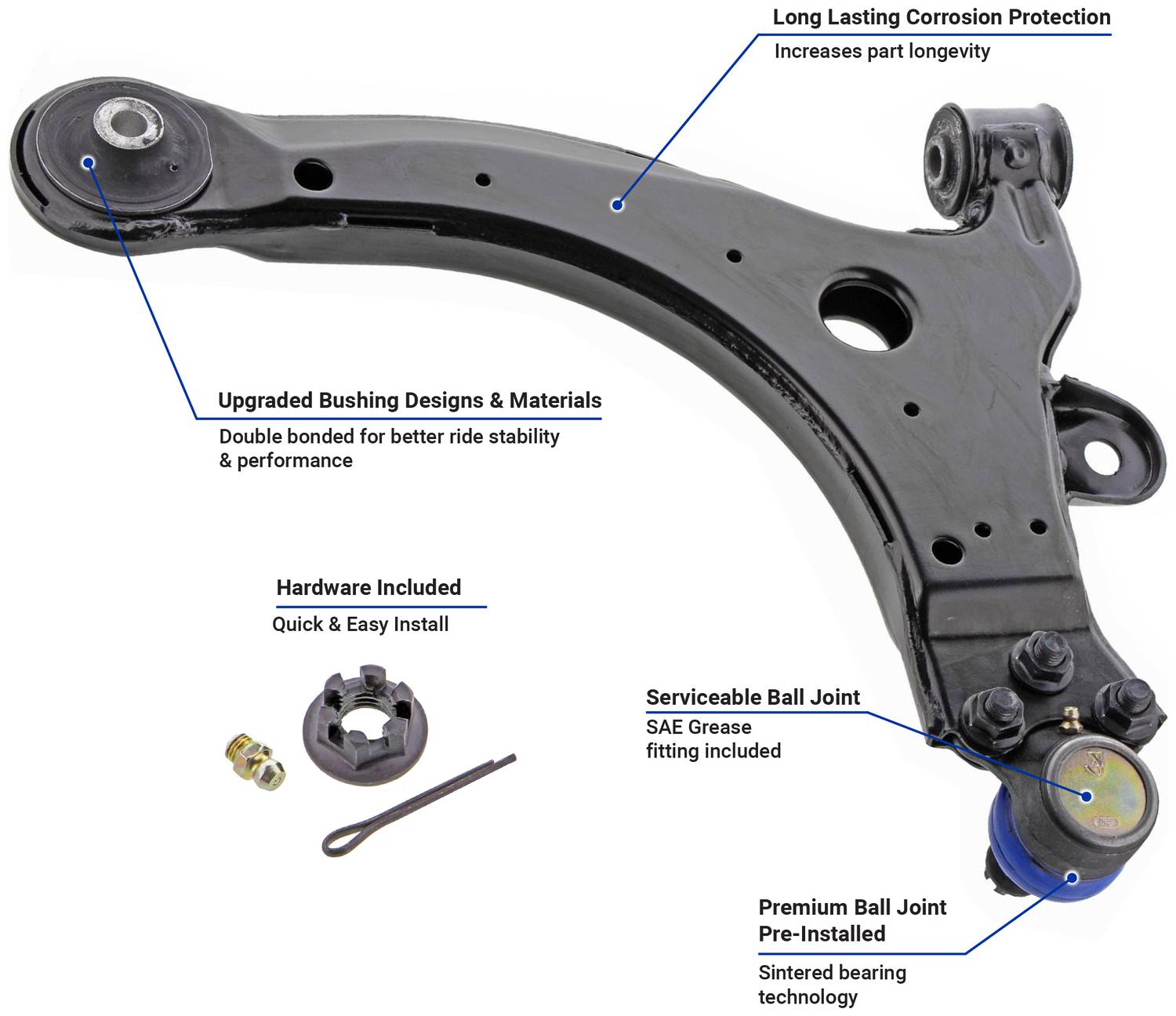 Long Lasting Corrosion Protection
Increases part longevity

Upgraded Bushing Designs & Materials
Double bonded for better ride stability & performance

Hardware Included
Quick & Easy Install

Serviceable Ball Joint
SAE Grease fitting included

Premium Ball Joint Pre-Installed
Sintered bearing technology