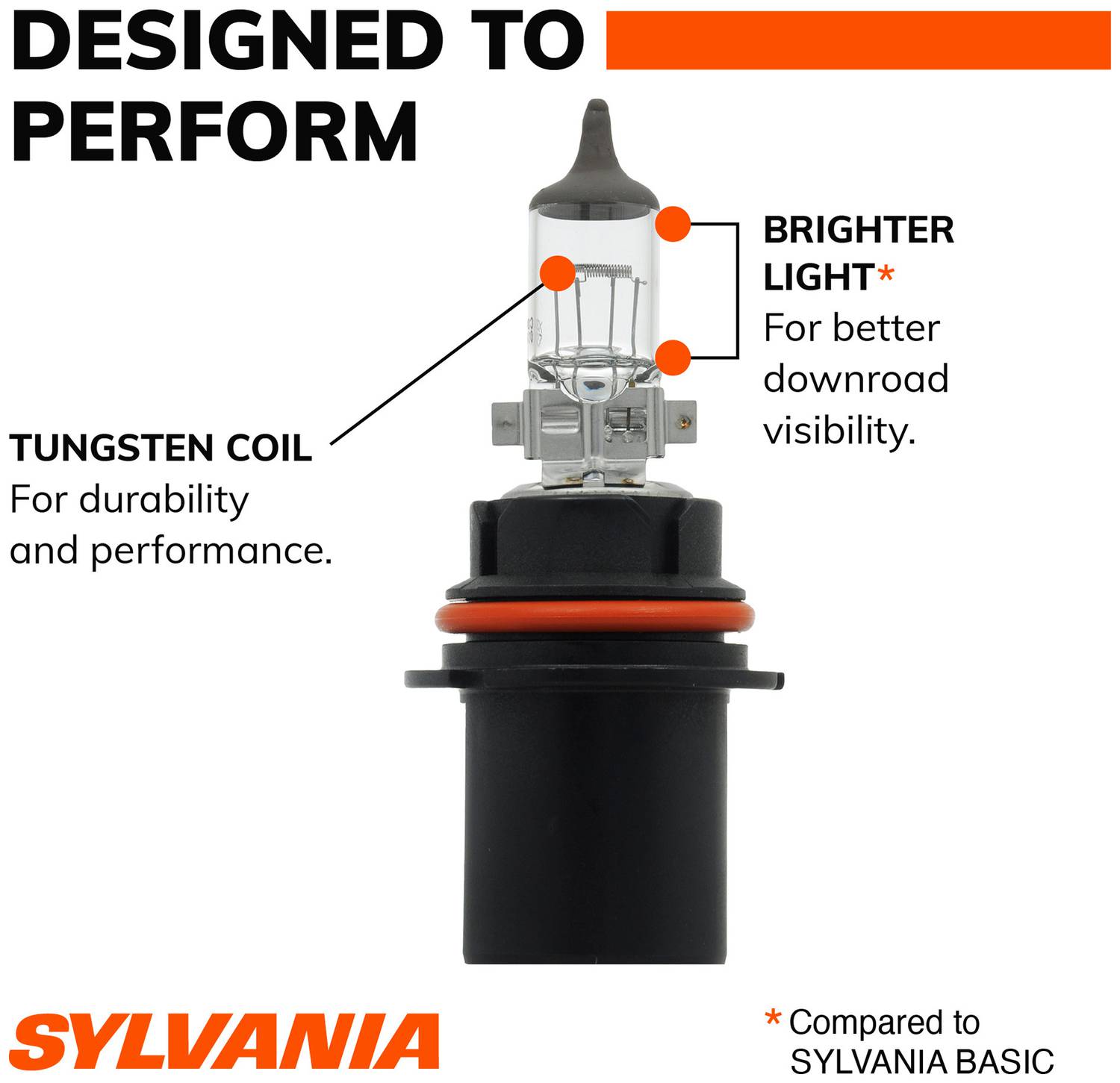 DESIGNED TO PERFORM

BRIGHTER LIGHT*
For better downroad visibility.

TUNGSTEN COIL
For durability and performance.

SYLVANIA

* Compared to SYLVANIA BASIC