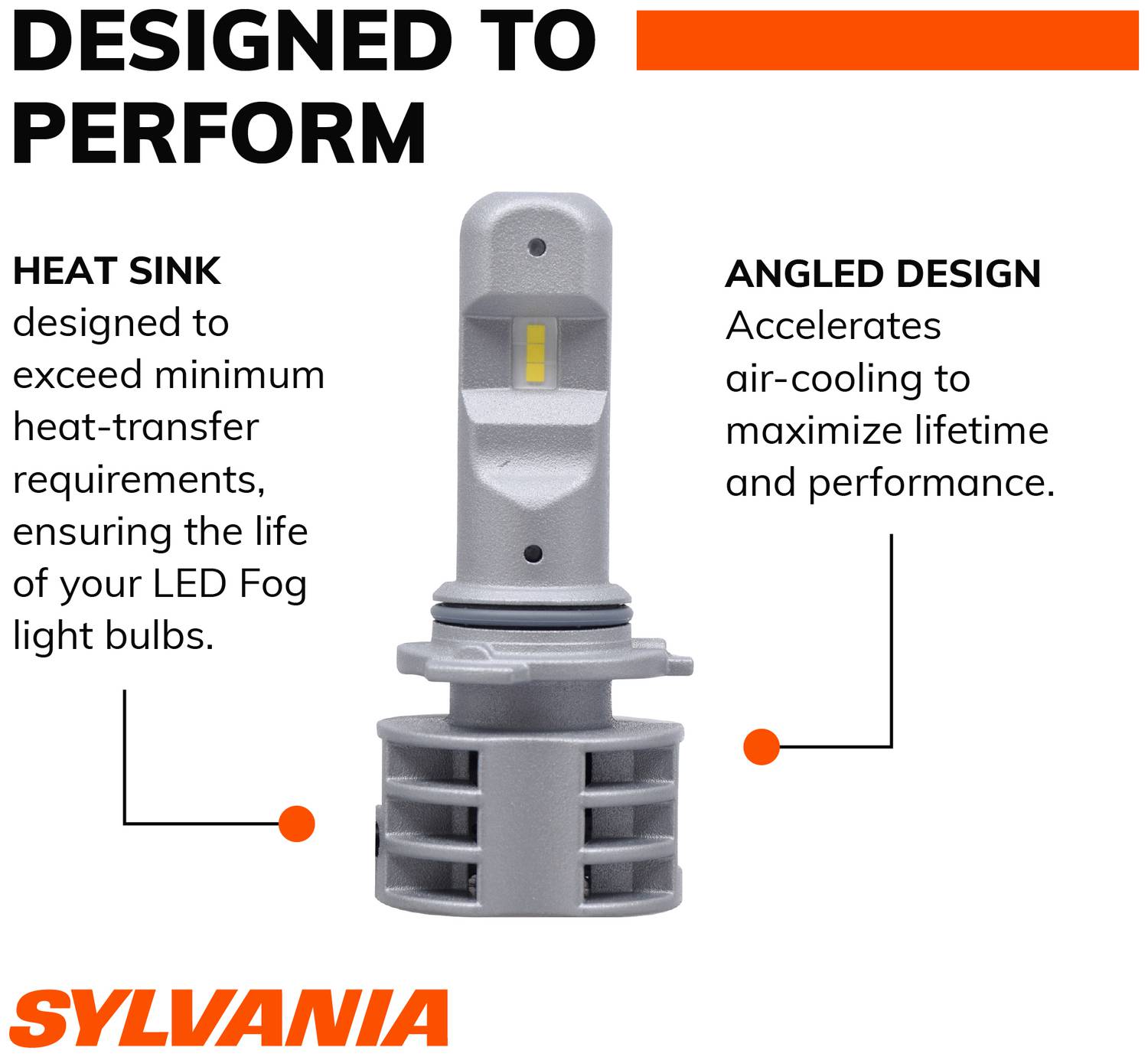 DESIGNED TO PERFORM

HEAT SINK
designed to exceed minimum heat-transfer requirements, ensuring the life of your LED Fog light bulbs.

ANGLED DESIGN
Accelerates air-cooling to maximize lifetime and performance.

SYLVANIA