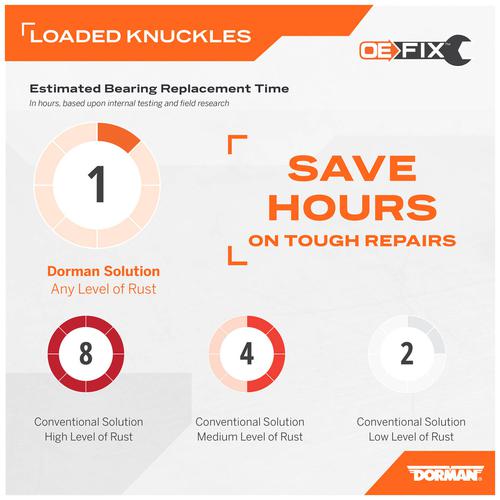 LOADED KNUCKLES

OE FIX

Estimated Bearing Replacement Time
In hours, based upon internal testing and field research

1

Dorman Solution
Any Level of Rust

SAVE HOURS
ON TOUGH REPAIRS

8

Conventional Solution
High Level of Rust

4

Conventional Solution
Medium Level of Rust

2

Conventional Solution
Low Level of Rust

DORMAN