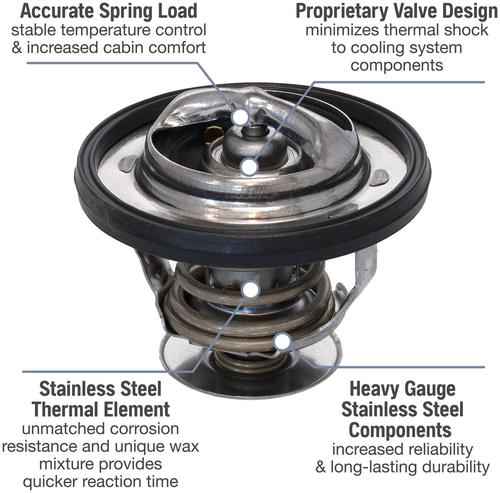 Accurate Spring Load
stable temperature control & increased cabin comfort

Proprietary Valve Design
minimizes thermal shock to cooling system components

Stainless Steel Thermal Element
unmatched corrosion resistance and unique wax mixture provides quicker reaction time

Heavy Gauge Stainless Steel Components
increased reliability & long-lasting durability