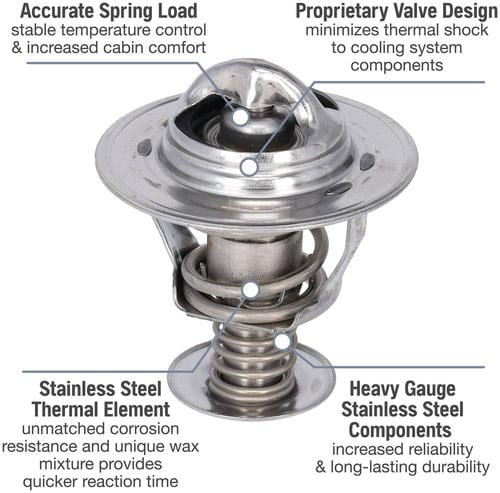 Accurate Spring Load
stable temperature control & increased cabin comfort

Proprietary Valve Design
minimizes thermal shock to cooling system components

Stainless Steel Thermal Element
unmatched corrosion resistance and unique wax mixture provides quicker reaction time

Heavy Gauge Stainless Steel Components
increased reliability & long-lasting durability