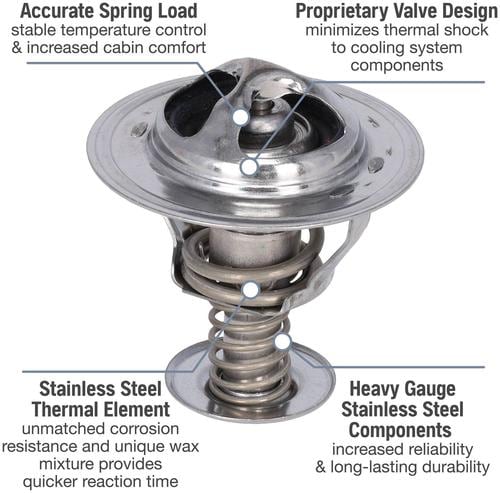 Accurate Spring Load
stable temperature control & increased cabin comfort

Proprietary Valve Design
minimizes thermal shock to cooling system components

Stainless Steel Thermal Element
unmatched corrosion resistance and unique wax mixture provides quicker reaction time

Heavy Gauge Stainless Steel Components
increased reliability & long-lasting durability