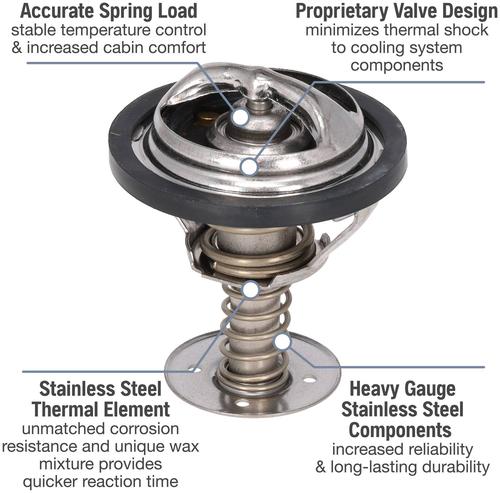 Accurate Spring Load
stable temperature control & increased cabin comfort

Proprietary Valve Design
minimizes thermal shock to cooling system components

Stainless Steel Thermal Element
unmatched corrosion resistance and unique wax mixture provides quicker reaction time

Heavy Gauge Stainless Steel Components
increased reliability & long-lasting durability