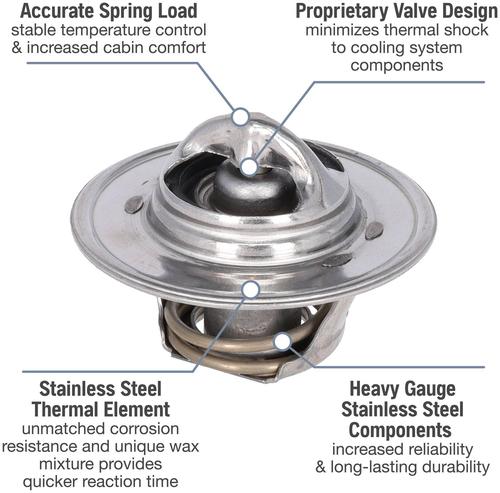 Accurate Spring Load
stable temperature control & increased cabin comfort

Proprietary Valve Design
minimizes thermal shock to cooling system components

Stainless Steel Thermal Element
unmatched corrosion resistance and unique wax mixture provides quicker reaction time

Heavy Gauge Stainless Steel Components
increased reliability & long-lasting durability