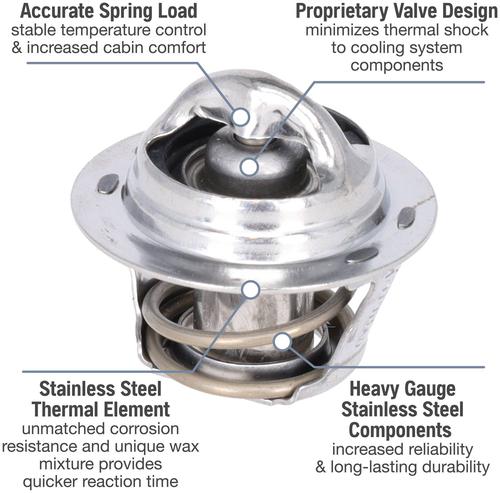 Accurate Spring Load
stable temperature control & increased cabin comfort

Proprietary Valve Design
minimizes thermal shock to cooling system components

Stainless Steel Thermal Element
unmatched corrosion resistance and unique wax mixture provides quicker reaction time

Heavy Gauge Stainless Steel Components
increased reliability & long-lasting durability